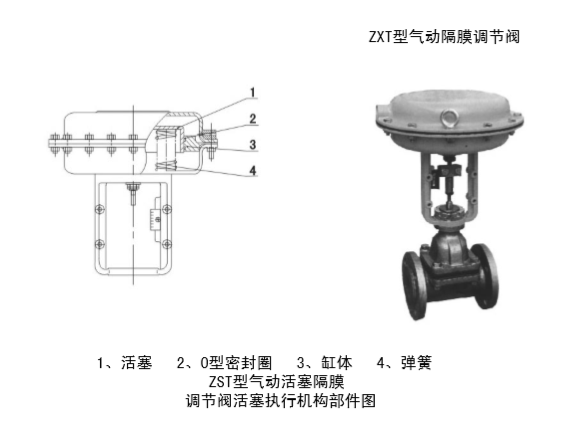 ZXT型气动隔膜调节阀

1
2
3
4

1、活塞　2、O型密封圈　3、缸体　4、弹簧
ZST型气动活塞隔膜
调节阀活塞执行机构部件图